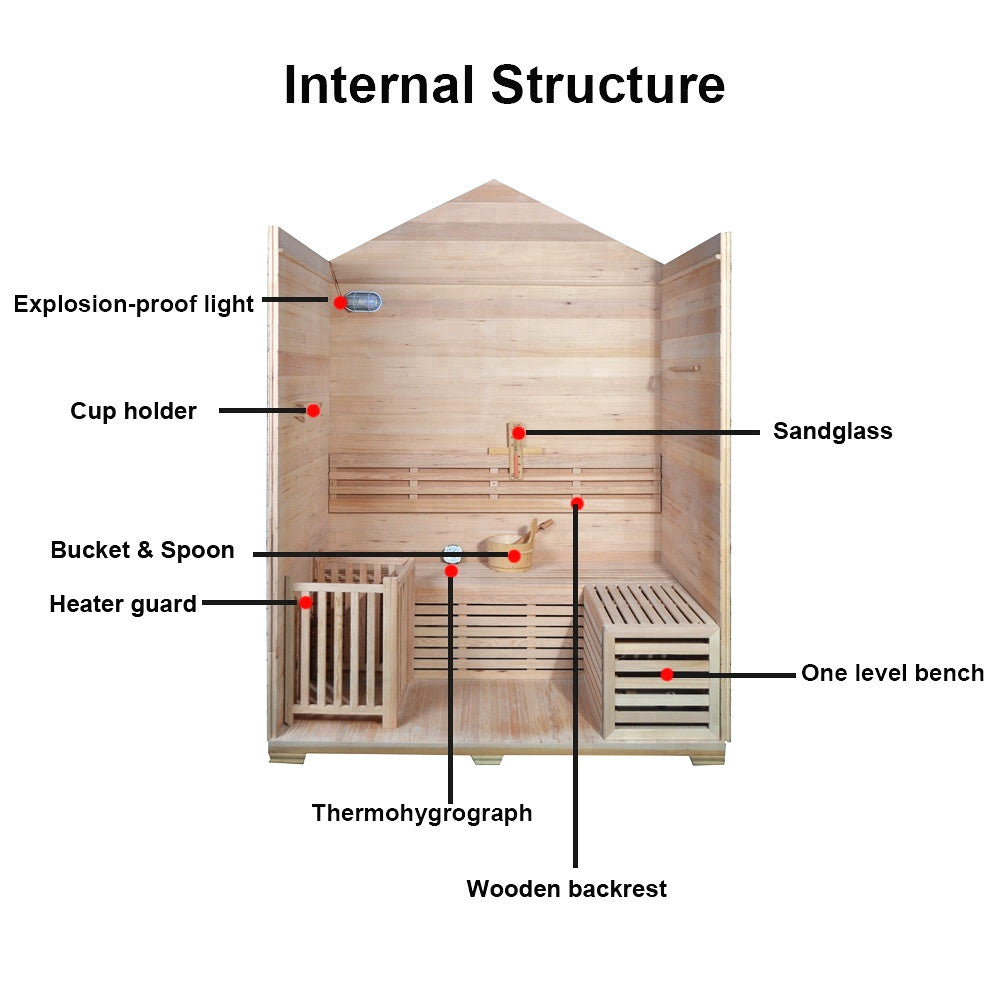 Internal Structure

Explosion-proof light

Cup holder

Sandglass

Bucket & Spoon

Heater guard

One level bench

Thermohygrograph

Wooden backrest